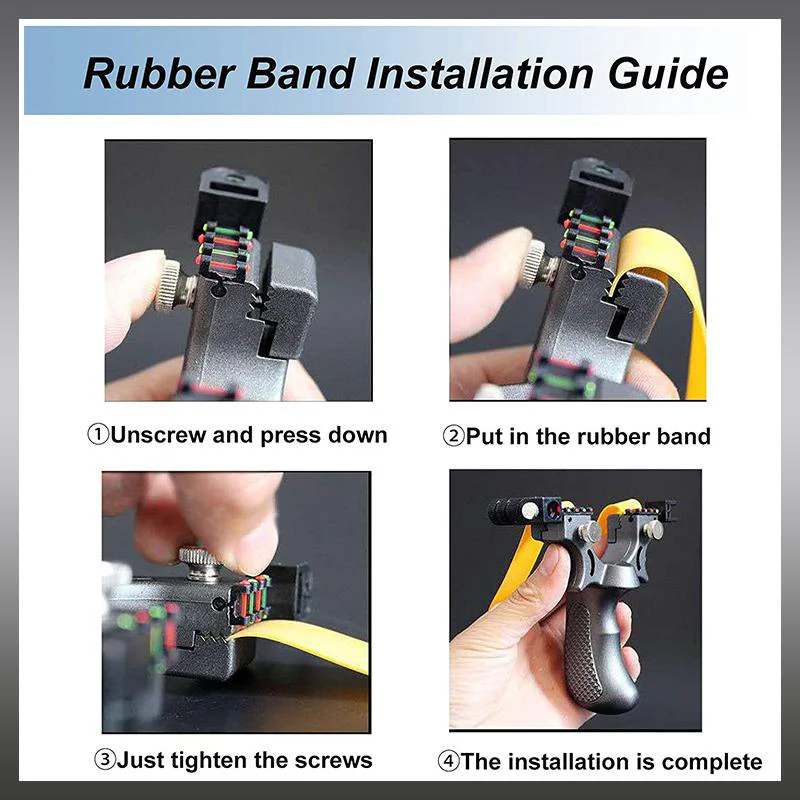 Rubber Band Installation Guide

①Unscrew and press down

②Put in the rubber band

③Just tighten the screws

④The installation is complete